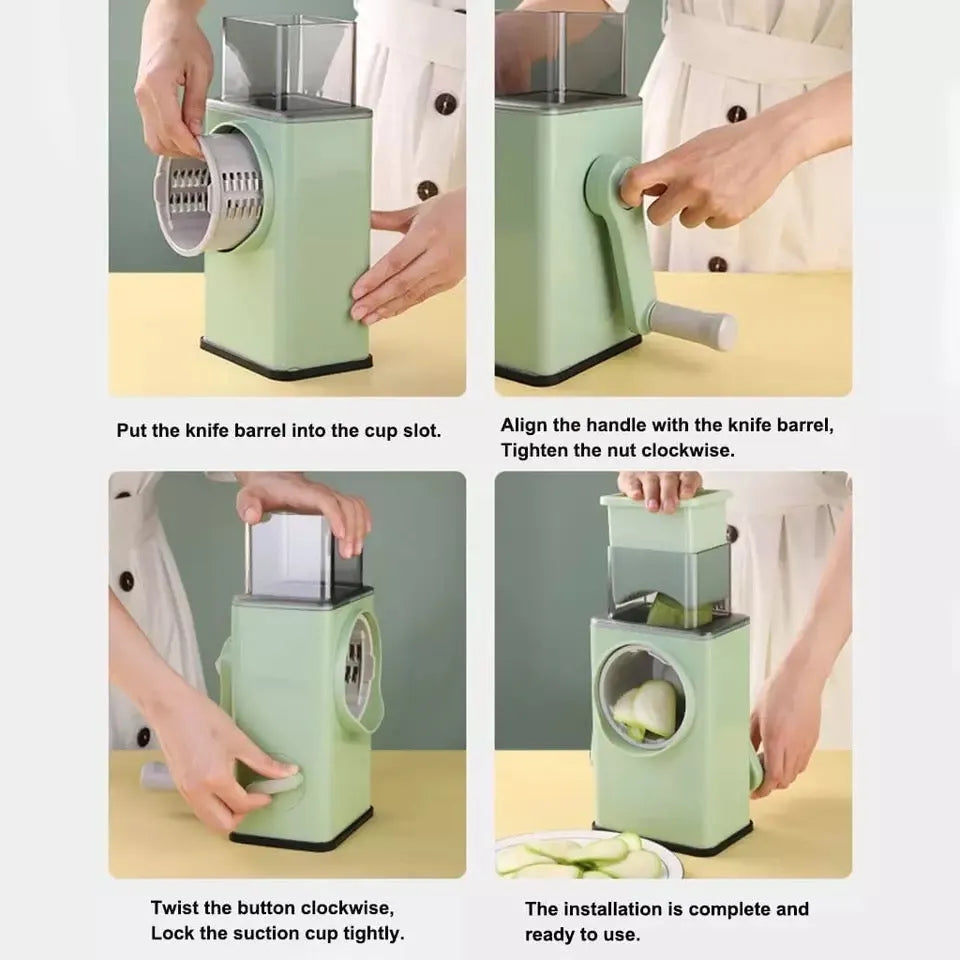 Put the knife barrel into the cup slot.

Align the handle with the knife barrel,
Tighten the nut clockwise.

Twist the button clockwise,
Lock the suction cup tightly.

The installation is complete and ready to use.