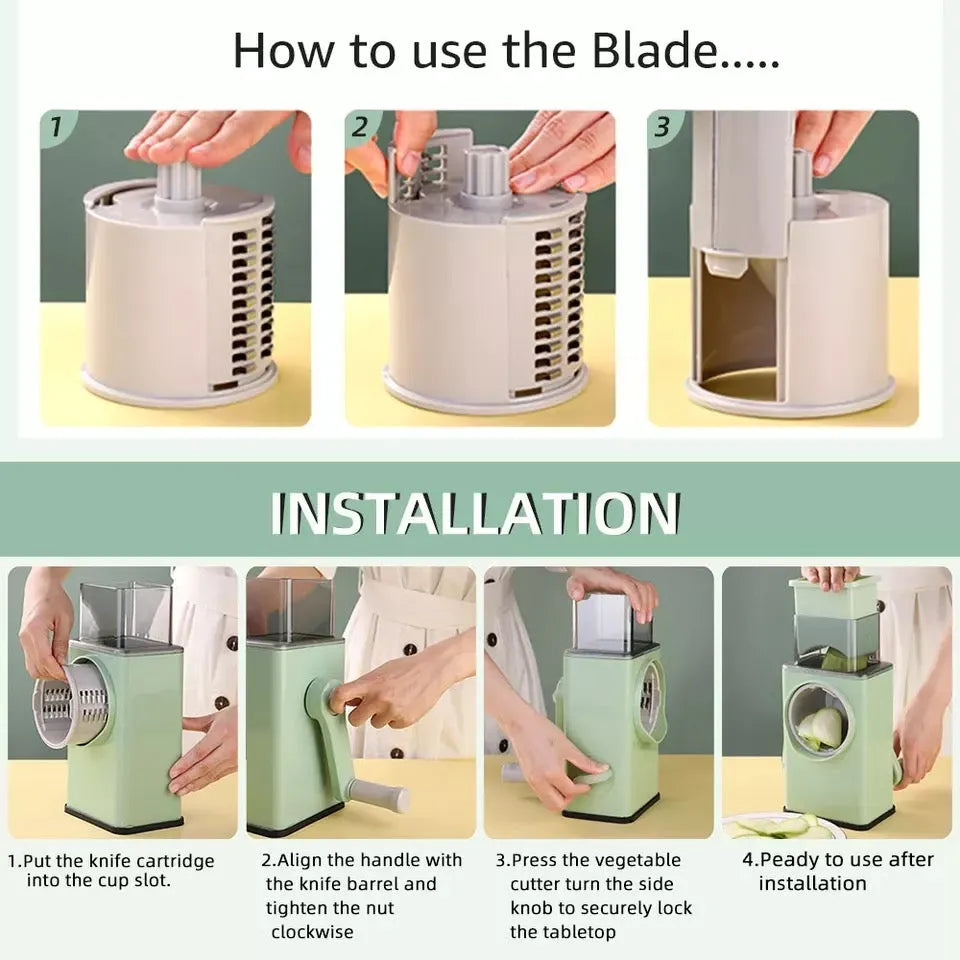 How to use the Blade.....

1

2

3

INSTALLATION

1.Put the knife cartridge into the cup slot.

2.Align the handle with the knife barrel and tighten the nut clockwise

3.Press the vegetable cutter turn the side knob to securely lock the tabletop

4.Peady to use after installation